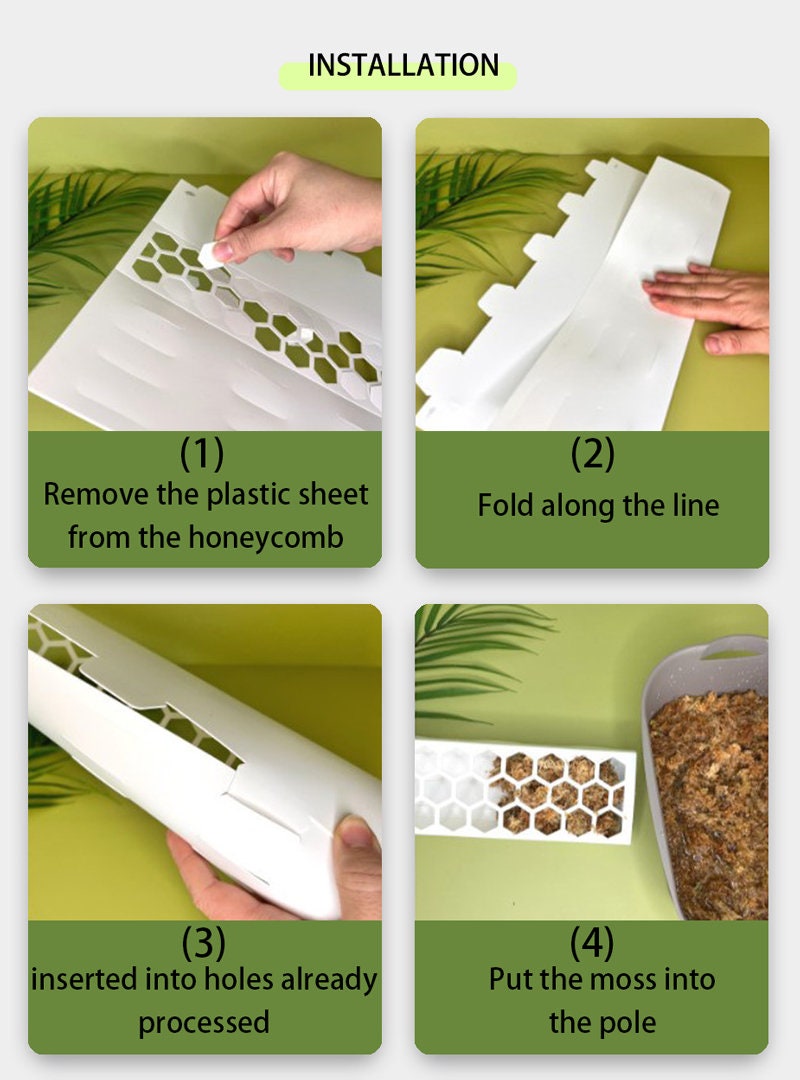 INSTALLATION

(1)
Remove the plastic sheet from the honeycomb

(2)
Fold along the line

(3)
inserted into holes already processed

(4)
Put the moss into the pole